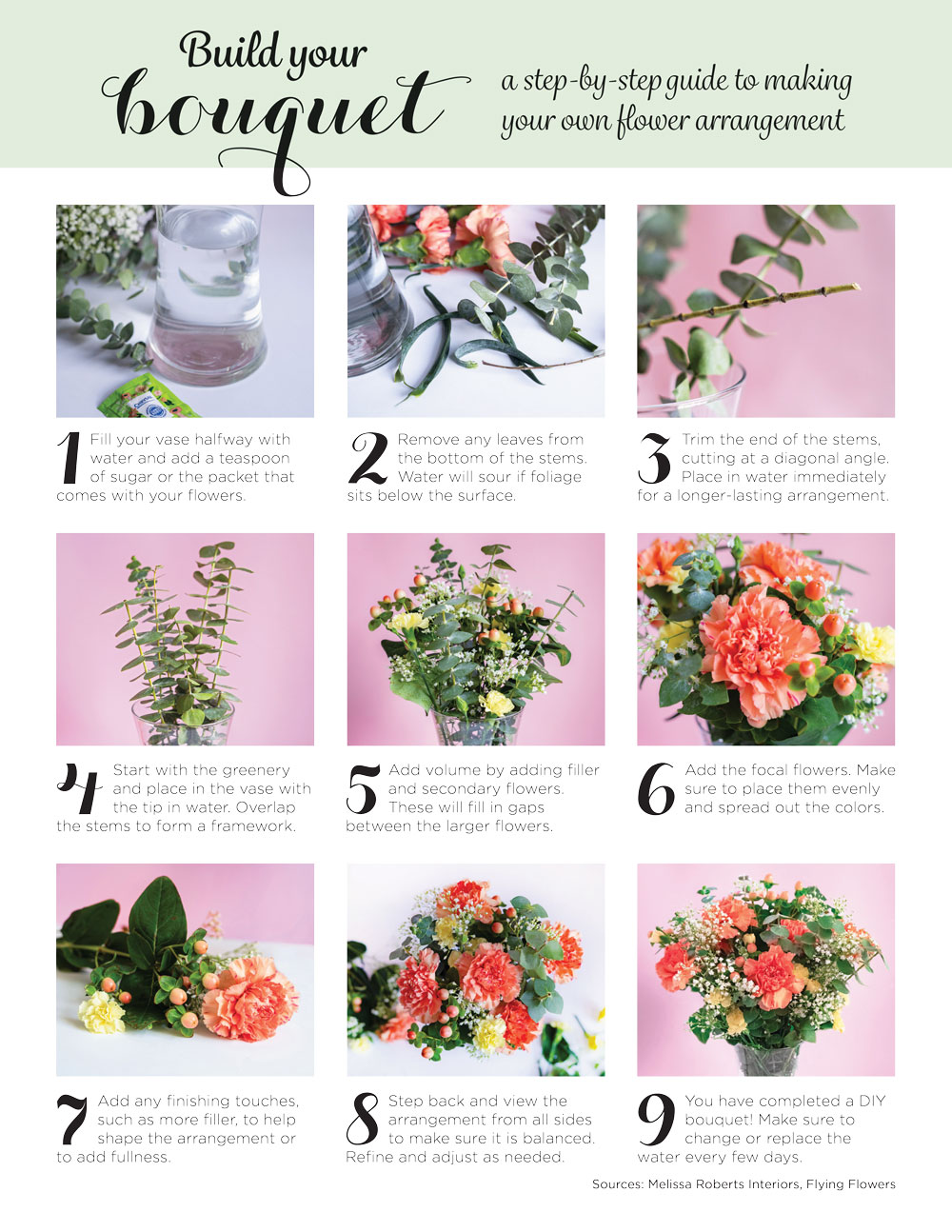 Build your bouquet

a step-by-step guide to making your own flower arrangement

1 Fill your vase halfway with water and add a teaspoon of sugar or the packet that comes with your flowers.

2 Remove any leaves from the bottom of the stems. Water will sour if foliage sits below the surface.

3 Trim the end of the stems, cutting at a diagonal angle. Place in water immediately for a longer-lasting arrangement.

4 Start with the greenery and place in the vase with the tip in water. Overlap the stems to form a framework.

5 Add volume by adding filler and secondary flowers. These will fill in gaps between the larger flowers.

6 Add the focal flowers. Make sure to place them evenly and spread out the colors.

7 Add any finishing touches, such as more filler, to help shape the arrangement or to add fullness.

8 Step back and view the arrangement from all sides to make sure it is balanced. Refine and adjust as needed.

9 You have completed a DIY bouquet! Make sure to change or replace the water every few days.

Sources: Melissa Roberts Interiors, Flying Flowers